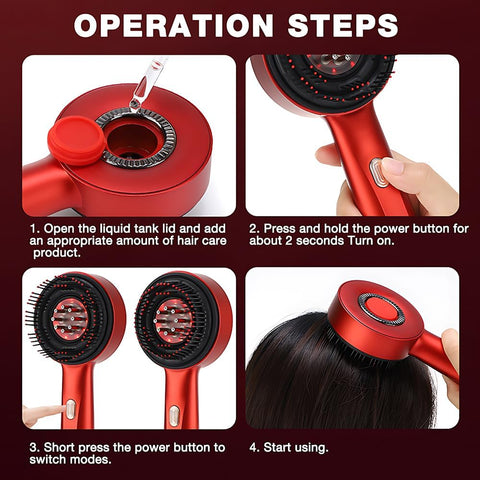 OPERATION STEPS

1. Open the liquid tank lid and add an appropriate amount of hair care product.

2. Press and hold the power button for about 2 seconds Turn on.

3. Short press the power button to switch modes.

4. Start using.