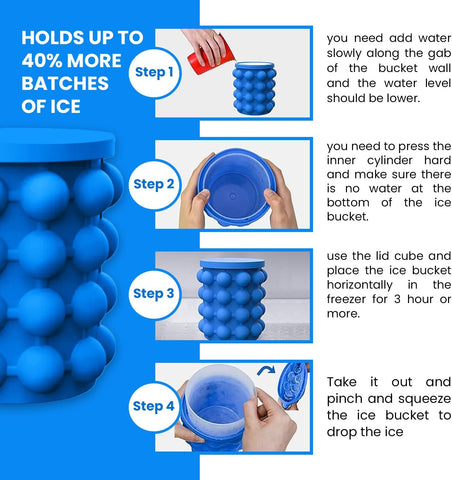 HOLDS UP TO 40% MORE BATCHES OF ICE

Step 1

you need add water slowly along the gab of the bucket wall and the water level should be lower.

Step 2

you need to press the inner cylinder hard and make sure there is no water at the bottom of the ice bucket.

Step 3

use the lid cube and place the ice bucket horizontally in the freezer for 3 hour or more.

Step 4

Take it out and pinch and squeeze the ice bucket to drop the ice